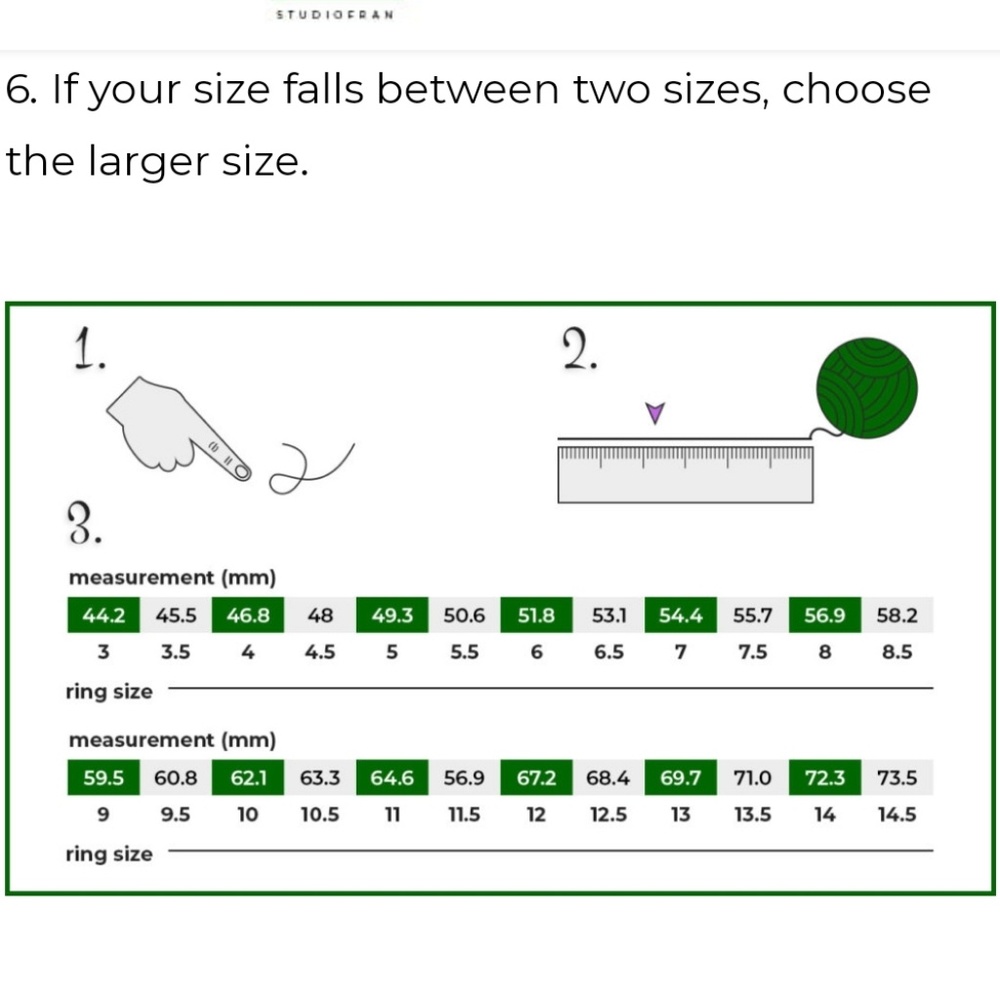 STUDIOFRAN

6. If your size falls between two sizes, choose the larger size.

1.

2.

3.

measurement (mm)

| 44.2 | 45.5 | 46.8 | 48 | 49.3 | 50.6 | 51.8 | 53.1 | 54.4 | 55.7 | 56.9 | 58.2 |
|---|---|---|---|---|---|---|---|---|---|---|---|
| 3 | 3.5 | 4 | 4.5 | 5 | 5.5 | 6 | 6.5 | 7 | 7.5 | 8 | 8.5 |

ring size

measurement (mm)

| 59.5 | 60.8 | 62.1 | 63.3 | 64.6 | 56.9 | 67.2 | 68.4 | 69.7 | 71.0 | 72.3 | 73.5 |
|---|---|---|---|---|---|---|---|---|---|---|---|
| 9 | 9.5 | 10 | 10.5 | 11 | 11.5 | 12 | 12.5 | 13 | 13.5 | 14 | 14.5 |

ring size